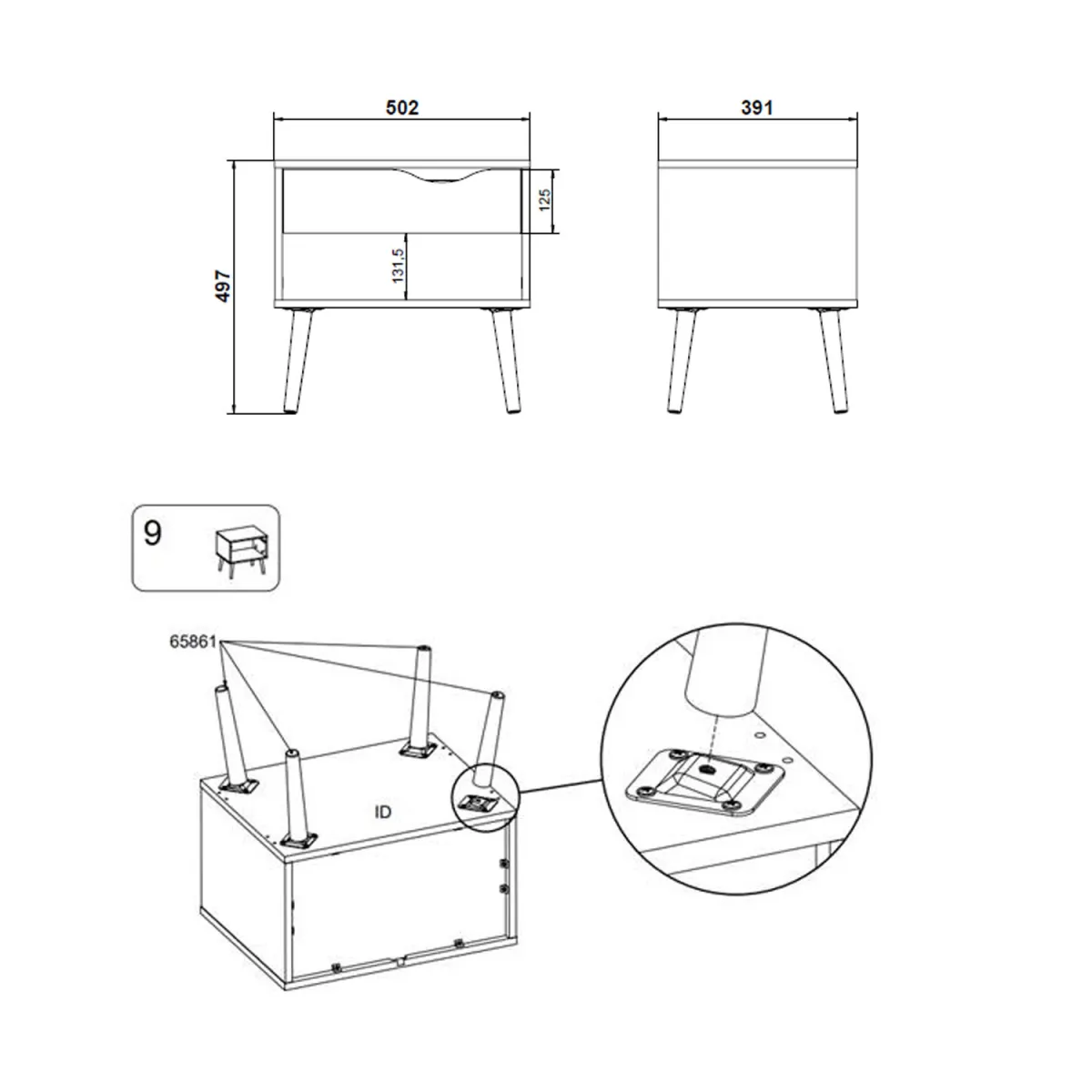 502

391

497

125

131,5

9

65861

ID